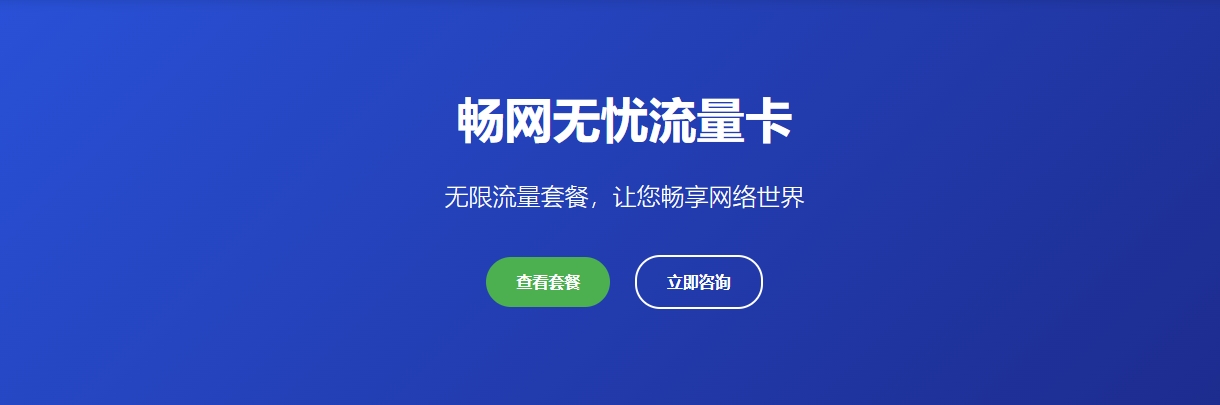 畅网无忧流量卡

无限流量套餐，让您畅享网络世界

查看套餐

立即咨询